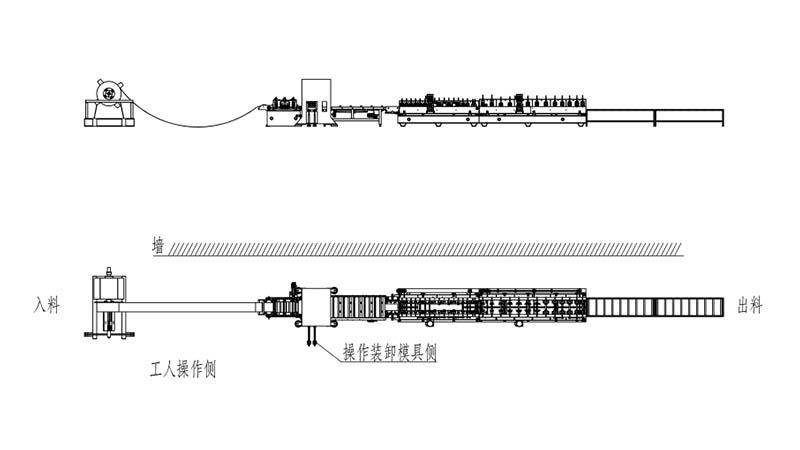 墙

入料

出料

操作装卸模具侧

工人操作侧